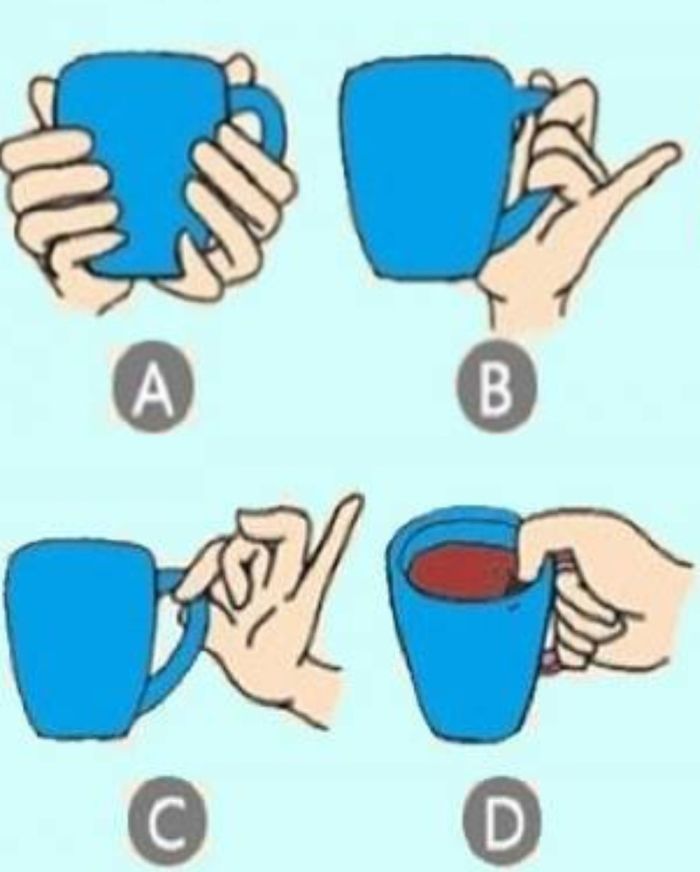 A

B

C

D