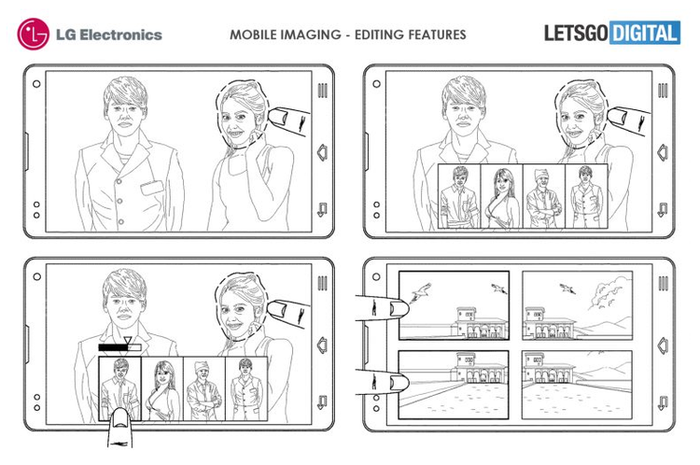 LG Electronics

MOBILE IMAGING - EDITING FEATURES

LETSGO DIGITAL